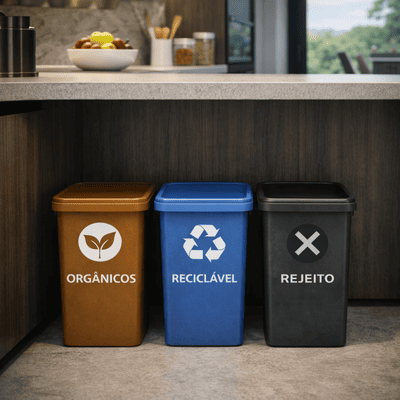 ORGÂNICOS

RECICLÁVEL

REJEITO